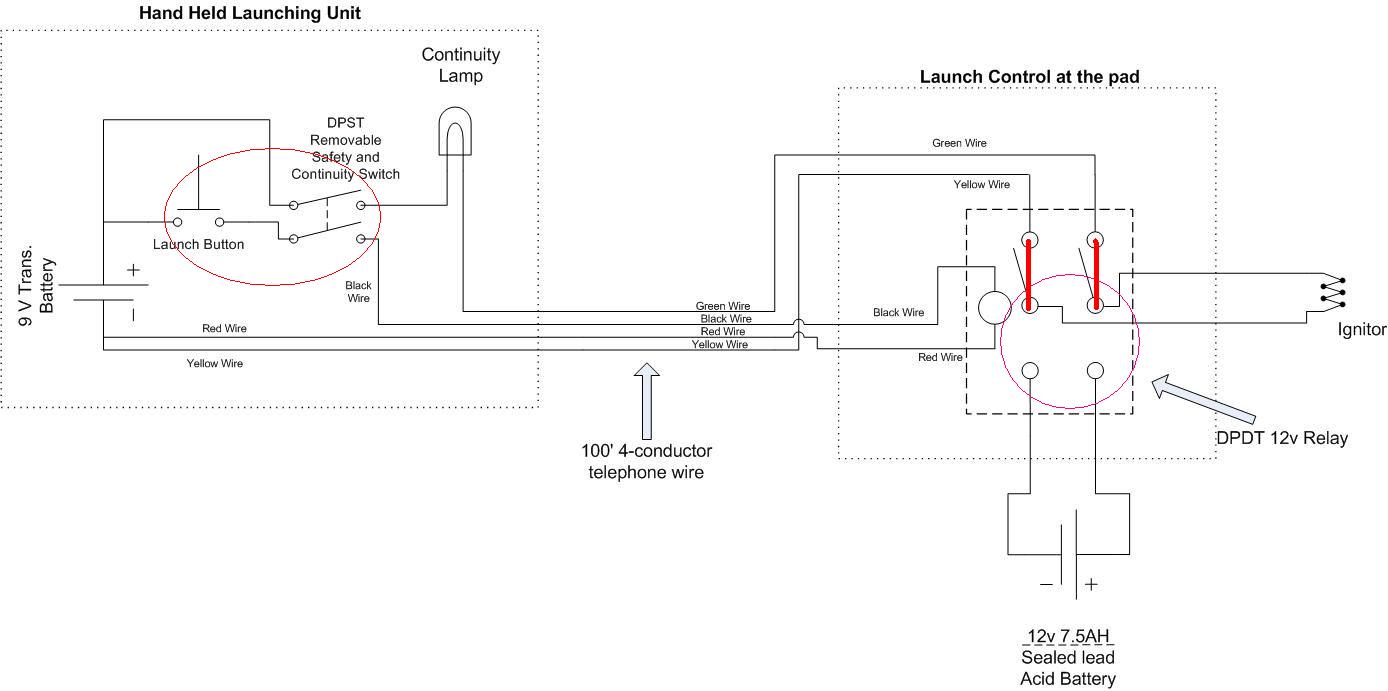 Hand Held Launching Unit

Continuity Lamp

DPST Removable Safety and Continuity Switch

Launch Button

9 V Trans. Battery

+

-

Black Wire

Red Wire

Yellow Wire

Green Wire
Black Wire
Red Wire
Yellow Wire

100' 4-conductor telephone wire

Launch Control at the pad

Green Wire

Yellow Wire

Black Wire

Red Wire

Ignitor

DPDT 12v Relay

- +

12v 7.5AH
Sealed lead
Acid Battery